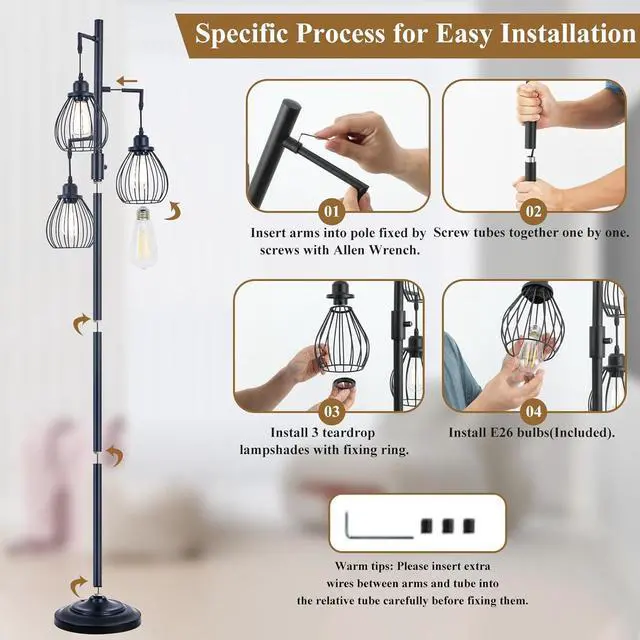 Specific Process for Easy Installation

01
Insert arms into pole fixed by screws with Allen Wrench.

02
Screw tubes together one by one.

03
Install 3 teardrop lampshades with fixing ring.

04
Install E26 bulbs(Included).

Warm tips: Please insert extra wires between arms and tube into the relative tube carefully before fixing them.