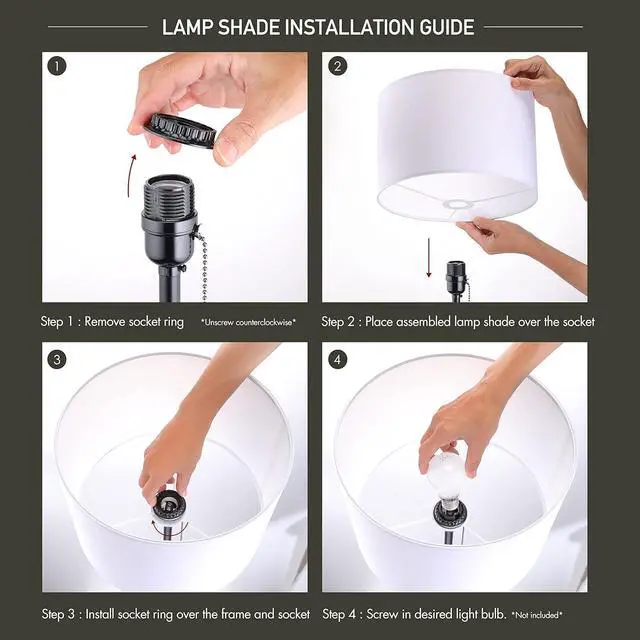 LAMP SHADE INSTALLATION GUIDE

1

Step 1 : Remove socket ring *Unscrew counterclockwise*

2

Step 2 : Place assembled lamp shade over the socket

3

Step 3 : Install socket ring over the frame and socket

4

Step 4 : Screw in desired light bulb. *Not included*