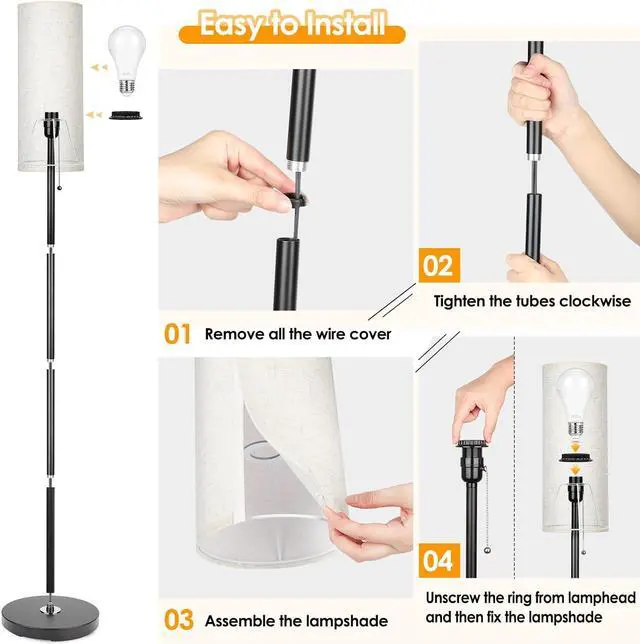 Easy to Install

01 Remove all the wire cover

02

Tighten the tubes clockwise

03 Assemble the lampshade

04

Unscrew the ring from lamphead and then fix the lampshade