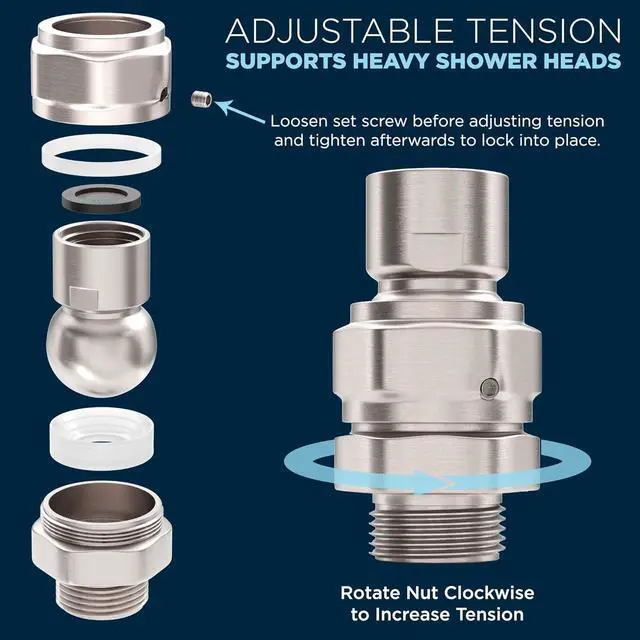 ADJUSTABLE TENSION
SUPPORTS HEAVY SHOWER HEADS

Loosen set screw before adjusting tension and tighten afterwards to lock into place.

Rotate Nut Clockwise to Increase Tension