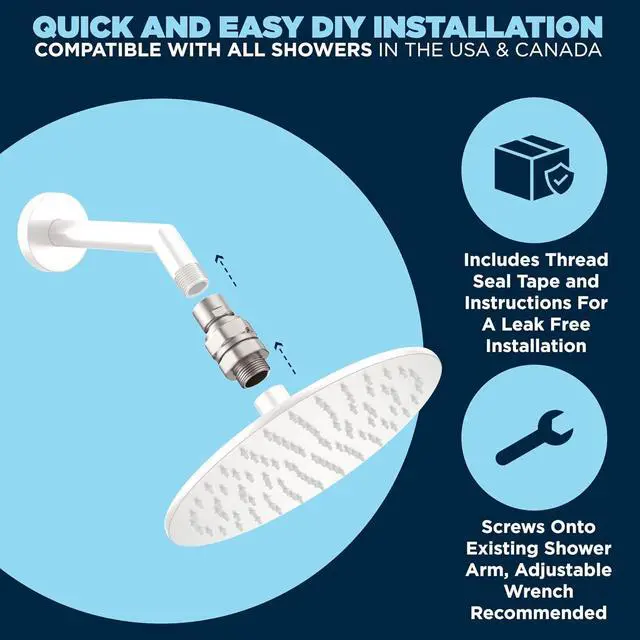 QUICK AND EASY DIY INSTALLATION
COMPATIBLE WITH ALL SHOWERS IN THE USA & CANADA

Includes Thread Seal Tape and Instructions For A Leak Free Installation

Screws Onto Existing Shower Arm, Adjustable Wrench Recommended