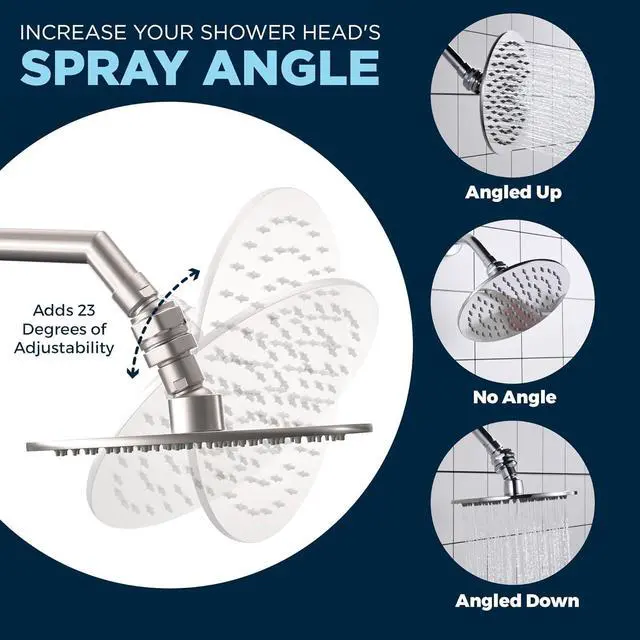 INCREASE YOUR SHOWER HEAD'S
SPRAY ANGLE

Adds 23 Degrees of Adjustability

Angled Up

No Angle

Angled Down