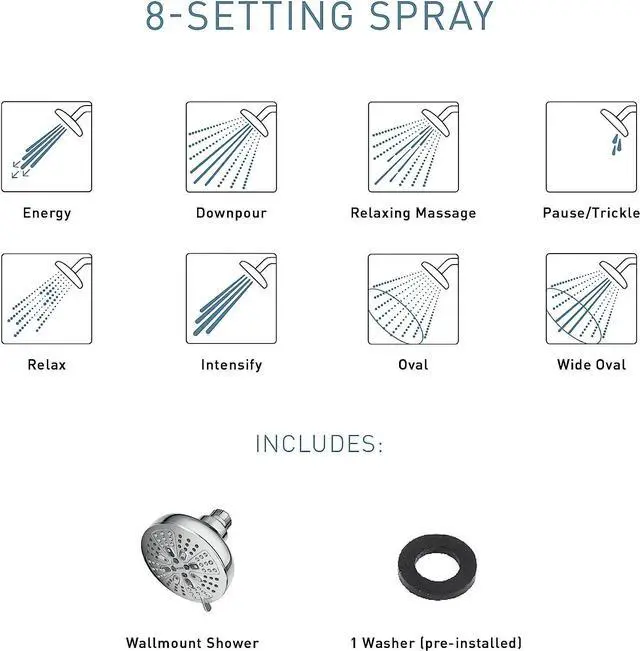 8-SETTING SPRAY

Energy

Downpour

Relaxing Massage

Pause/Trickle

Relax

Intensify

Oval

Wide Oval

INCLUDES:

Wallmount Shower

1 Washer (pre-installed)