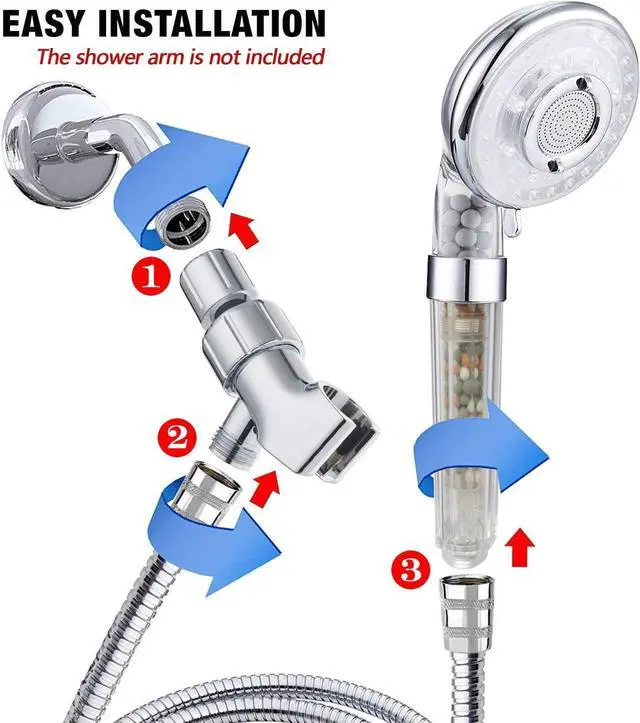 EASY INSTALLATION
The shower arm is not included

1

2

3