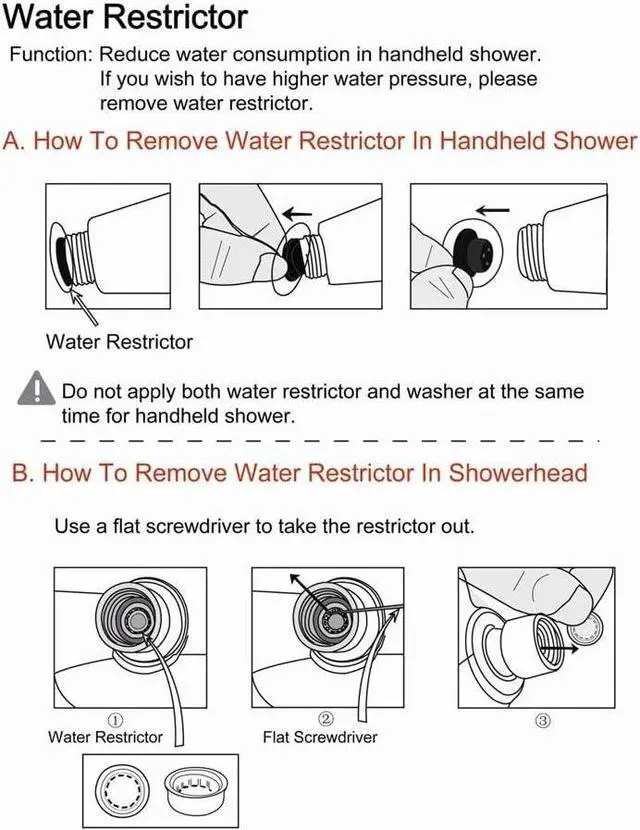 Water Restrictor

Function: Reduce water consumption in handheld shower. If you wish to have higher water pressure, please remove water restrictor.

A. How To Remove Water Restrictor In Handheld Shower

Water Restrictor

Do not apply both water restrictor and washer at the same time for handheld shower.

B. How To Remove Water Restrictor In Showerhead

Use a flat screwdriver to take the restrictor out.

①
Water Restrictor

②
Flat Screwdriver

③