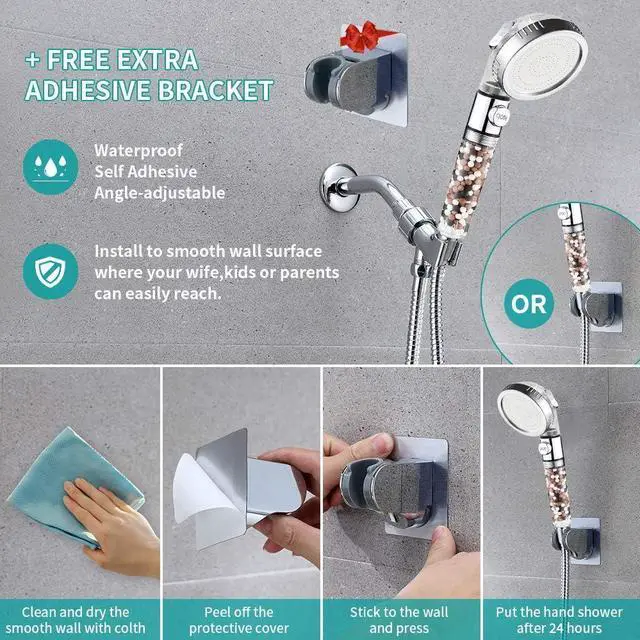 + FREE EXTRA ADHESIVE BRACKET

Waterproof
Self Adhesive
Angle-adjustable

Install to smooth wall surface where your wife,kids or parents can easily reach.

OR

Clean and dry the smooth wall with colth

Peel off the protective cover

Stick to the wall and press

Put the hand shower after 24 hours