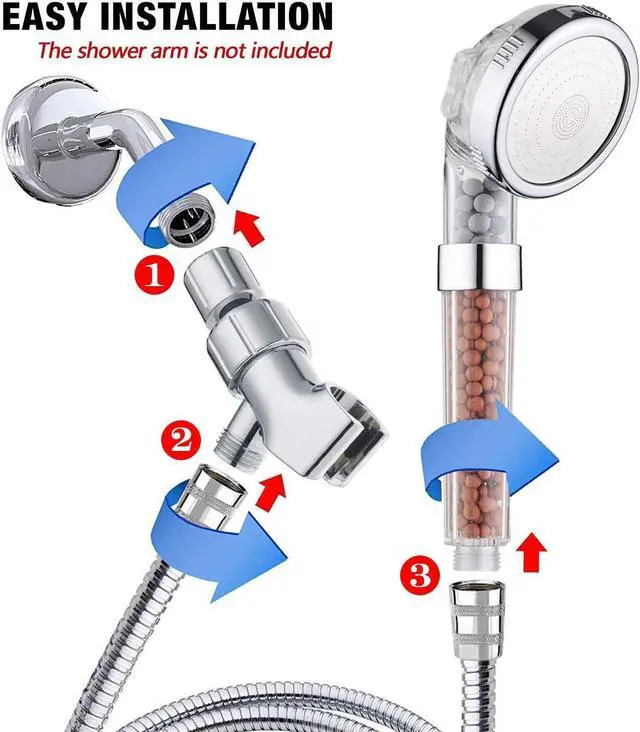 EASY INSTALLATION
The shower arm is not included

1

2

3