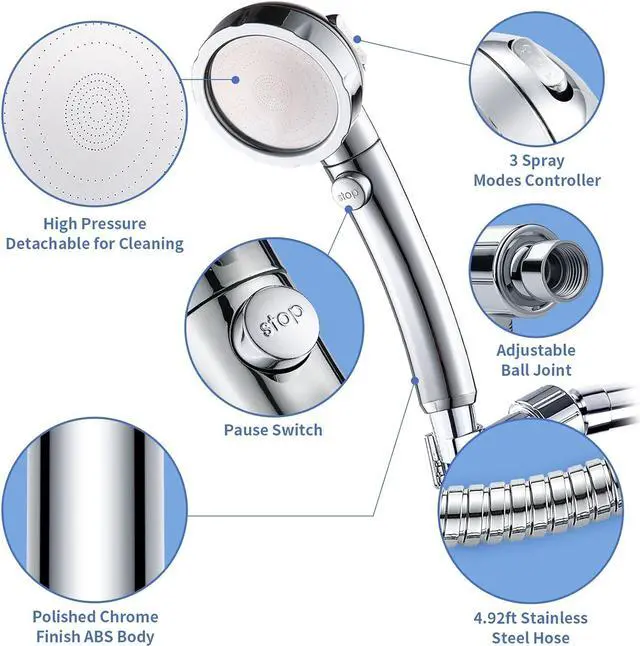 High Pressure
Detachable for Cleaning

stop

3 Spray
Modes Controller

stop

Adjustable
Ball Joint

Pause Switch

Polished Chrome
Finish ABS Body

4.92ft Stainless
Steel Hose