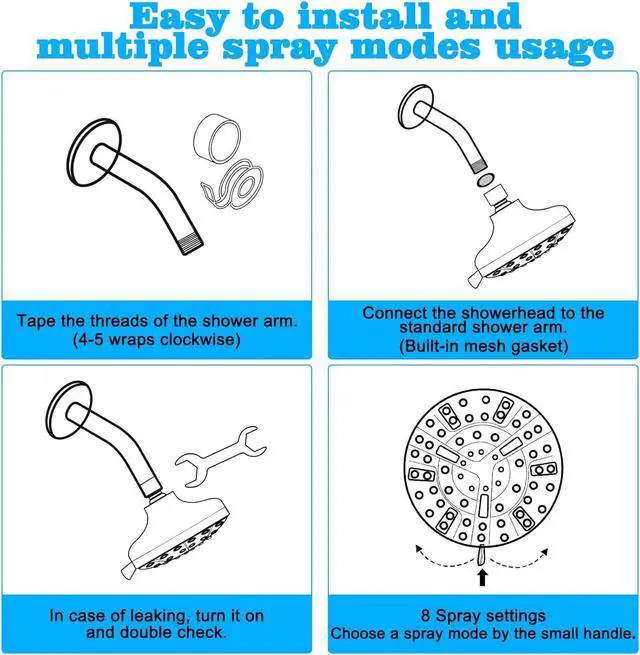 Easy to install and multiple spray modes usage

Tape the threads of the shower arm. (4-5 wraps clockwise)

Connect the showerhead to the standard shower arm. (Built-in mesh gasket)

In case of leaking, turn it on and double check.

8 Spray settings
Choose a spray mode by the small handle.