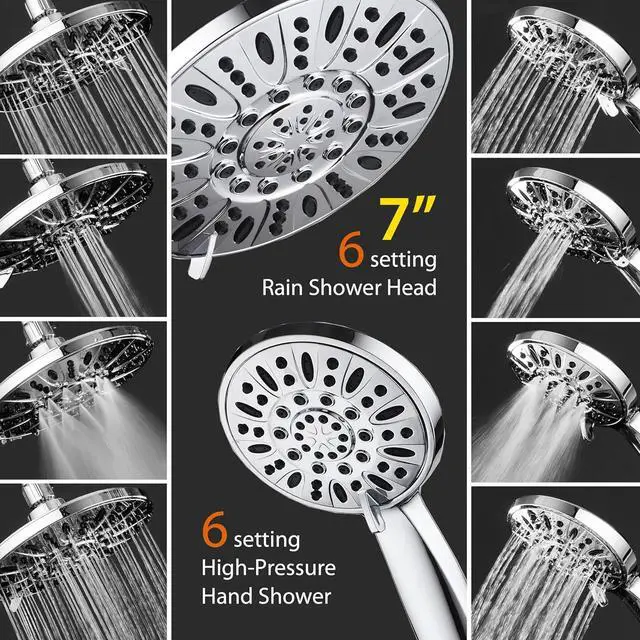 7"
6 setting
Rain Shower Head

6 setting
High-Pressure
Hand Shower