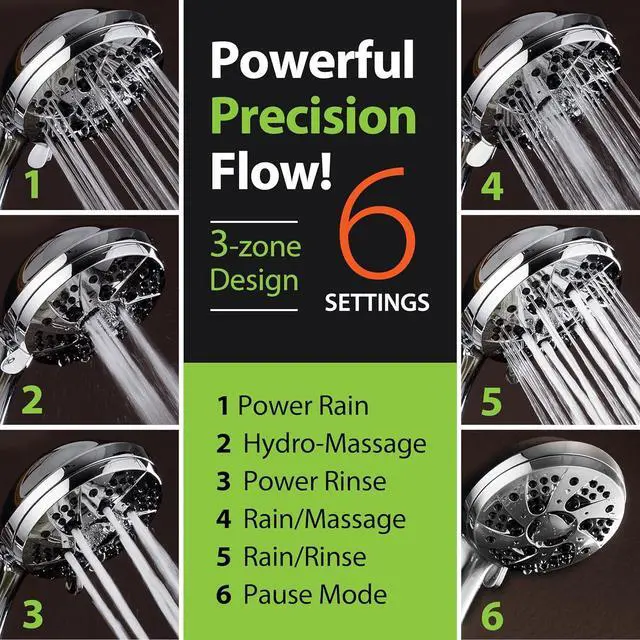 1

2

3

Powerful
Precision
Flow!

3-zone Design

6
SETTINGS

1 Power Rain
2 Hydro-Massage
3 Power Rinse
4 Rain/Massage
5 Rain/Rinse
6 Pause Mode

4

5

6