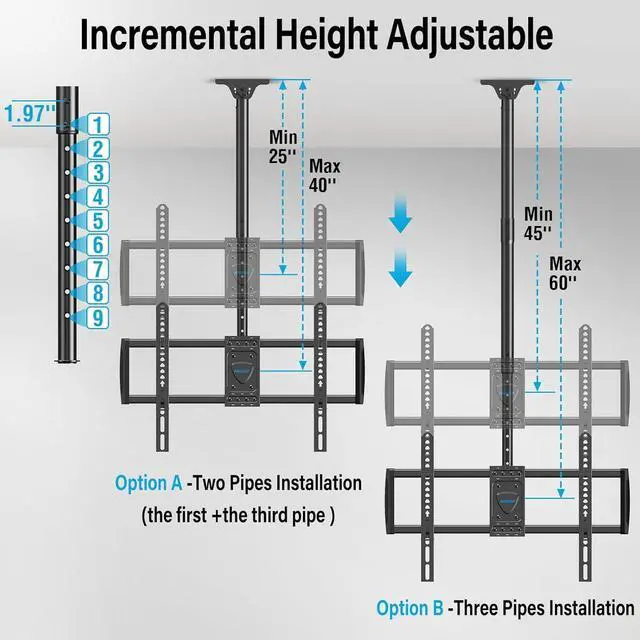 Incremental Height Adjustable

1.97''

1
2
3
4
5
6
7
8
9

Min 25''

Max 40''

Min 45''

Max 60''

Option A -Two Pipes Installation
(the first +the third pipe )

Option B -Three Pipes Installation