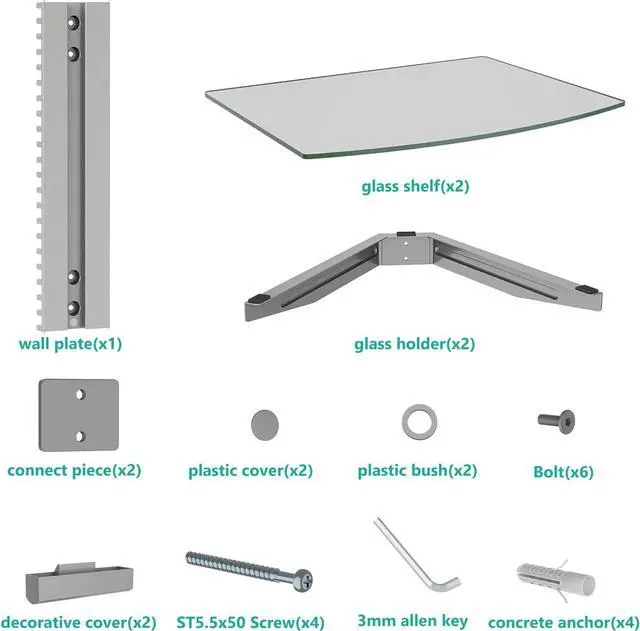 glass shelf(x2)

wall plate(x1)

glass holder(x2)

connect piece(x2)

plastic cover(x2)

plastic bush(x2)

Bolt(x6)

decorative cover(x2)

ST5.5x50 Screw(x4)

3mm allen key

concrete anchor(x4)