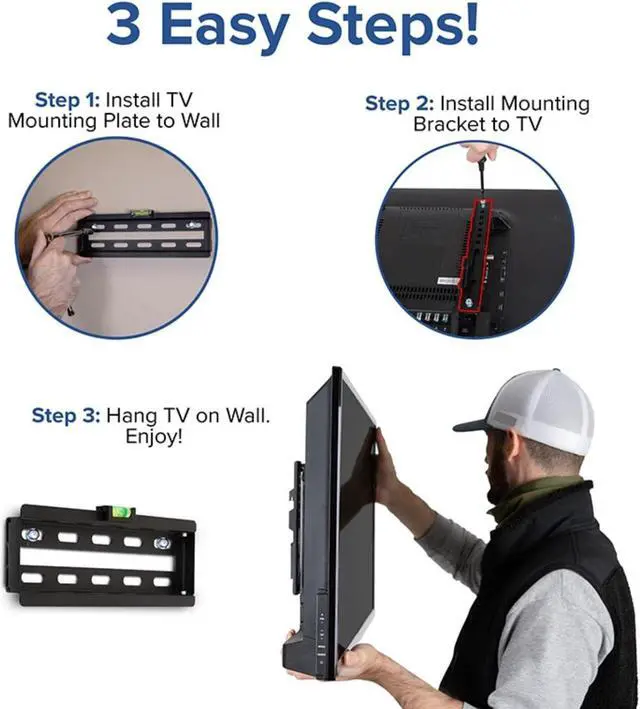 3 Easy Steps!

Step 1: Install TV Mounting Plate to Wall

Step 2: Install Mounting Bracket to TV

Step 3: Hang TV on Wall. Enjoy!