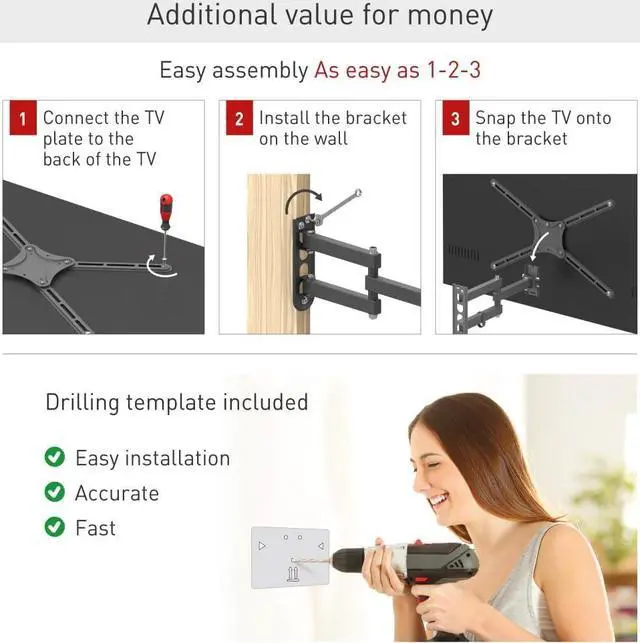 Additional value for money

Easy assembly As easy as 1-2-3

1 Connect the TV plate to the back of the TV

2 Install the bracket on the wall

3 Snap the TV onto the bracket

Drilling template included

Easy installation

Accurate

Fast