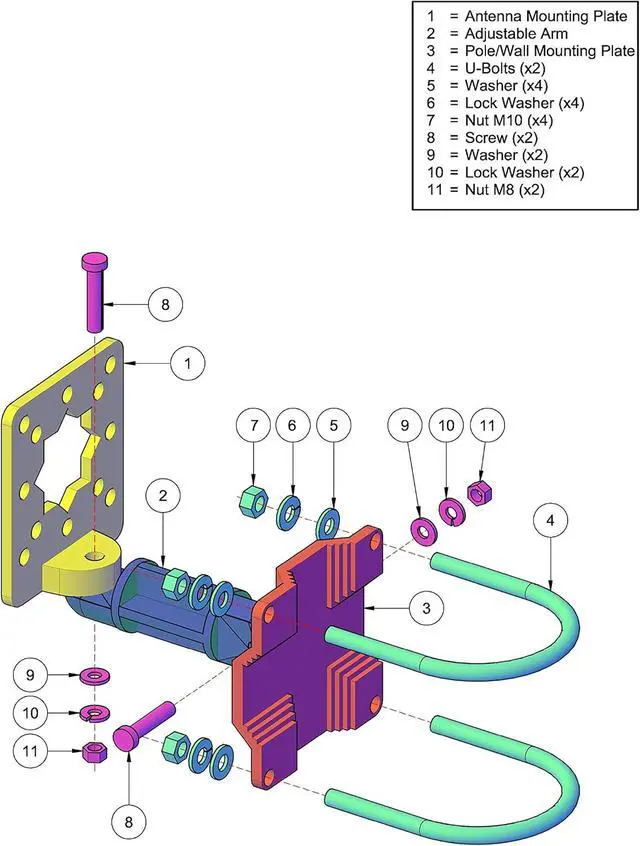 1 = Antenna Mounting Plate
2 = Adjustable Arm
3 = Pole/Wall Mounting Plate
4 = U-Bolts (x2)
5 = Washer (x4)
6 = Lock Washer (x4)
7 = Nut M10 (x4)
8 = Screw (x2)
9 = Washer (x2)
10 = Lock Washer (x2)
11 = Nut M8 (x2)

8

1

7 6 5

9 10 11

2

4

3

9

10

11

8