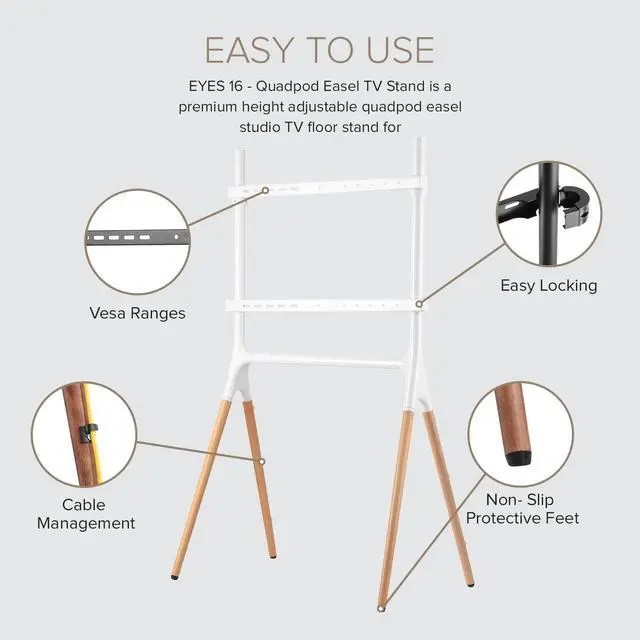 EASY TO USE

EYES 16 - Quadpod Easel TV Stand is a premium height adjustable quadpod easel studio TV floor stand for

Vesa Ranges

Easy Locking

Cable Management

Non- Slip Protective Feet