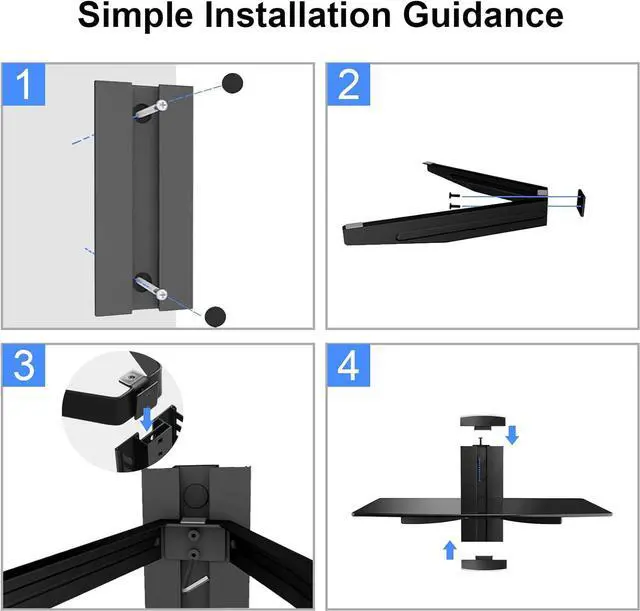 Simple Installation Guidance

1

2

3

4