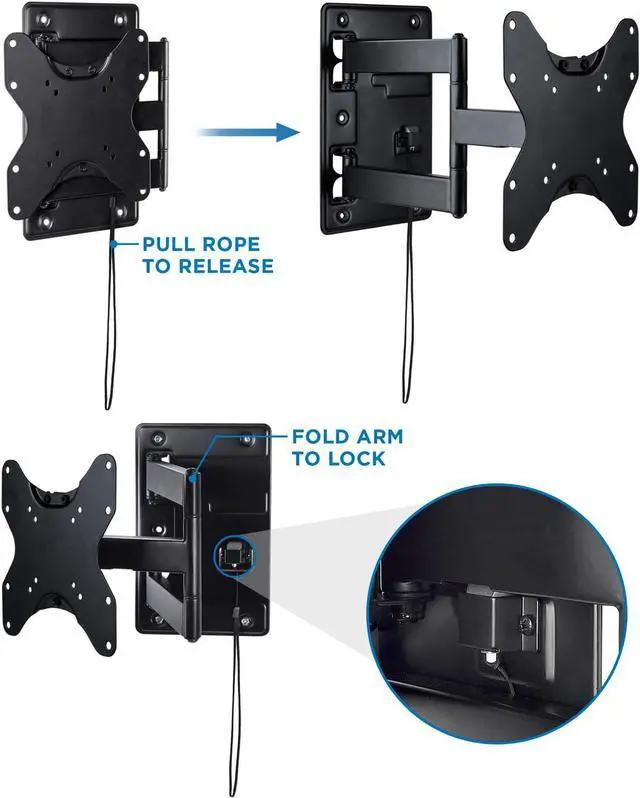 PULL ROPE TO RELEASE

FOLD ARM TO LOCK