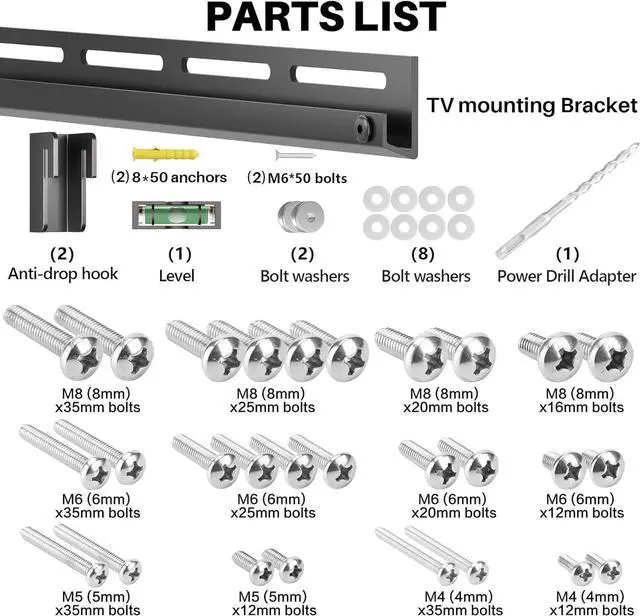 PARTS LIST

TV mounting Bracket

(2) 8*50 anchors

(2) M6*50 bolts

(2)
Anti-drop hook

(1)
Level

(2)
Bolt washers

(8)
Bolt washers

(1)
Power Drill Adapter

M8 (8mm)
x35mm bolts

M8 (8mm)
x25mm bolts

M8 (8mm)
x20mm bolts

M8 (8mm)
x16mm bolts

M6 (6mm)
x35mm bolts

M6 (6mm)
x25mm bolts

M6 (6mm)
x20mm bolts

M6 (6mm)
x12mm bolts

M5 (5mm)
x35mm bolts

M5 (5mm)
x12mm bolts

M4 (4mm)
x35mm bolts

M4 (4mm)
x12mm bolts