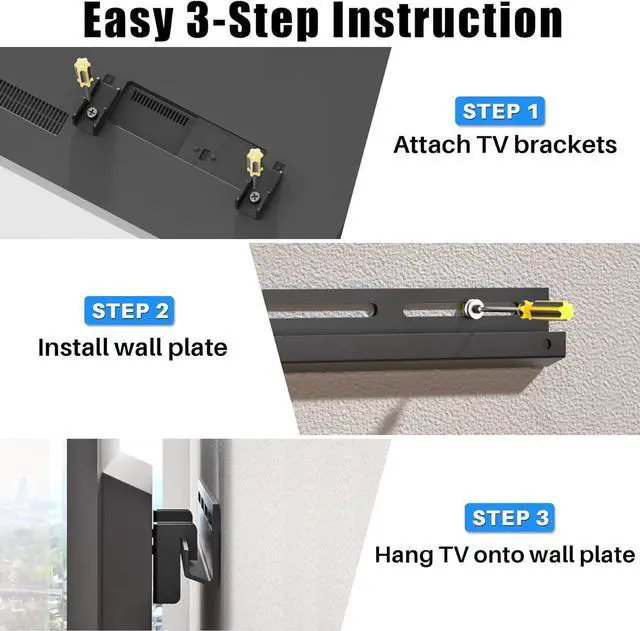 Easy 3-Step Instruction

STEP 1
Attach TV brackets

STEP 2
Install wall plate

STEP 3
Hang TV onto wall plate