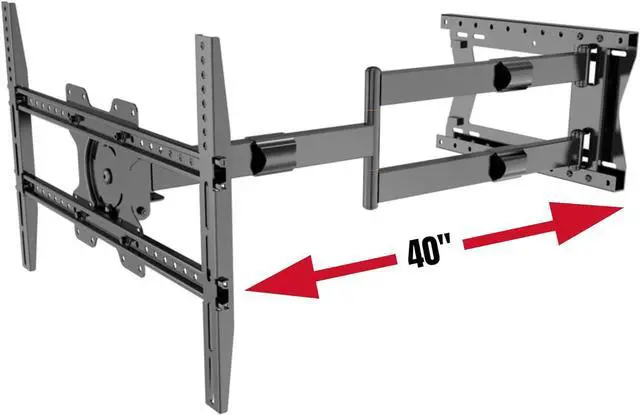 40"