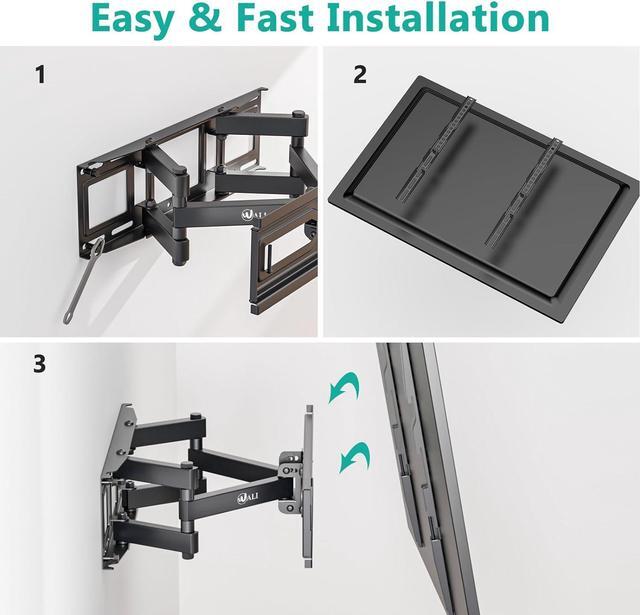 Easy & Fast Installation

1

WALI

2

3

WALI