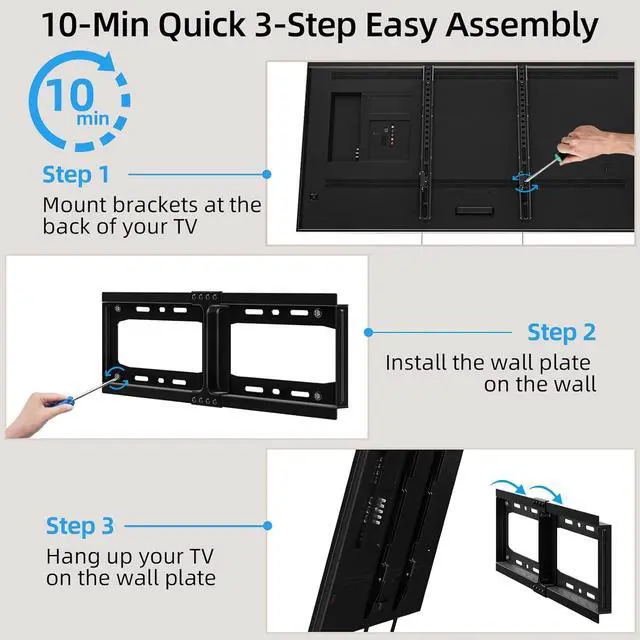 10-Min Quick 3-Step Easy Assembly

10 min

Step 1
Mount brackets at the back of your TV

Step 2
Install the wall plate on the wall

Step 3
Hang up your TV on the wall plate