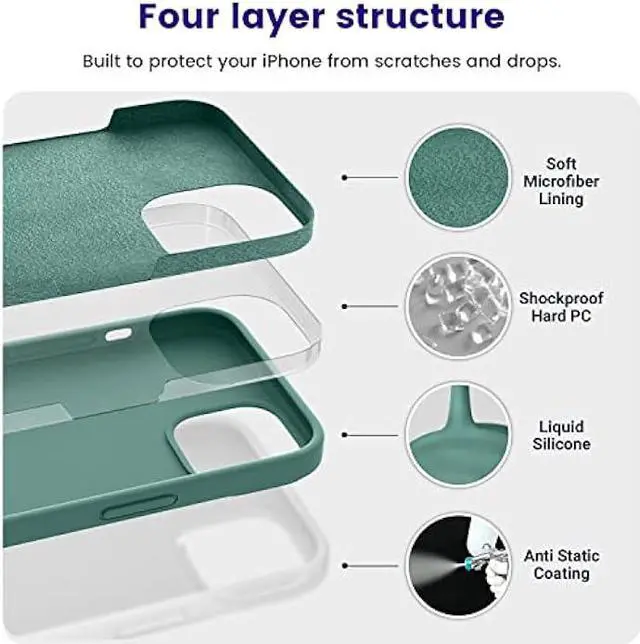 Four layer structure

Built to protect your iPhone from scratches and drops.

Soft Microfiber Lining

Shockproof Hard PC

Liquid Silicone

Anti Static Coating