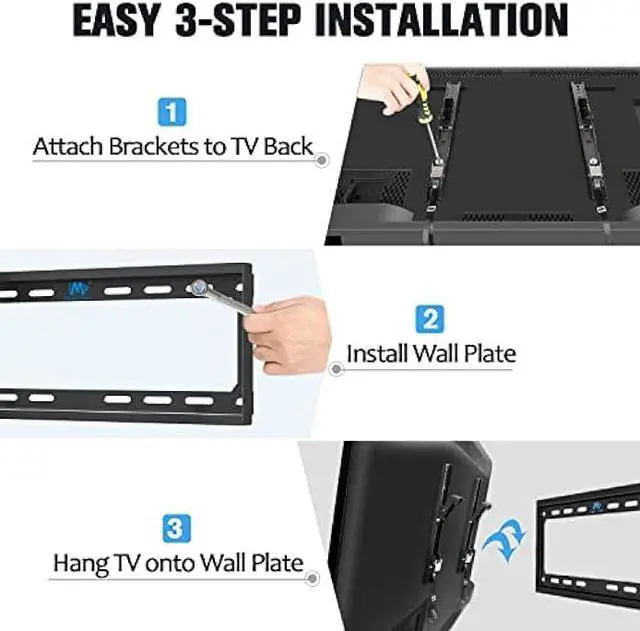 EASY 3-STEP INSTALLATION

1
Attach Brackets to TV Back

2
Install Wall Plate

3
Hang TV onto Wall Plate