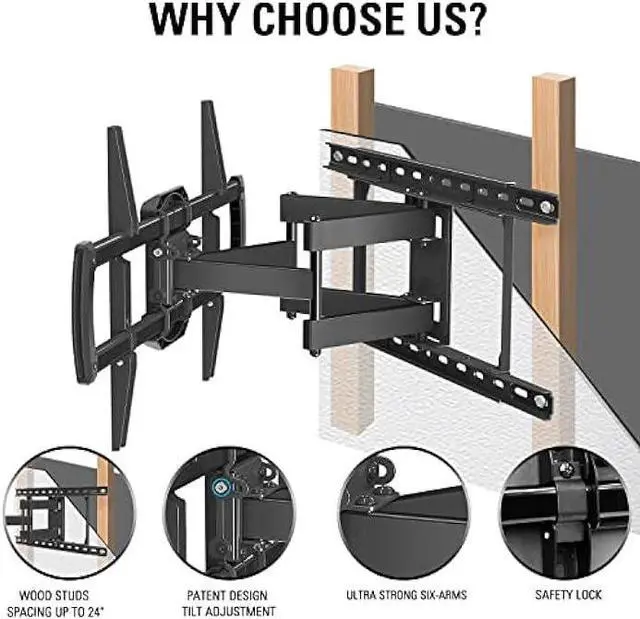 WHY CHOOSE US?

WOOD STUDS
SPACING UP TO 24"

PATENT DESIGN
TILT ADJUSTMENT

ULTRA STRONG SIX-ARMS

SAFETY LOCK