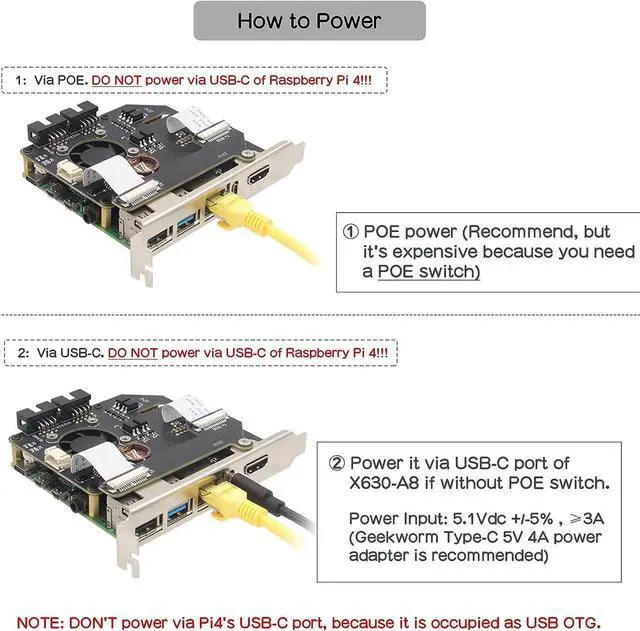 How to Power

1: Via POE. DO NOT power via USB-C of Raspberry Pi 4!!!

① POE power (Recommend, but it's expensive because you need a POE switch)

2: Via USB-C. DO NOT power via USB-C of Raspberry Pi 4!!!

② Power it via USB-C port of X630-A8 if without POE switch.

Power Input: 5.1Vdc +/-5% , ≥3A (Geekworm Type-C 5V 4A power adapter is recommended)

NOTE: DON'T power via Pi4's USB-C port, because it is occupied as USB OTG.