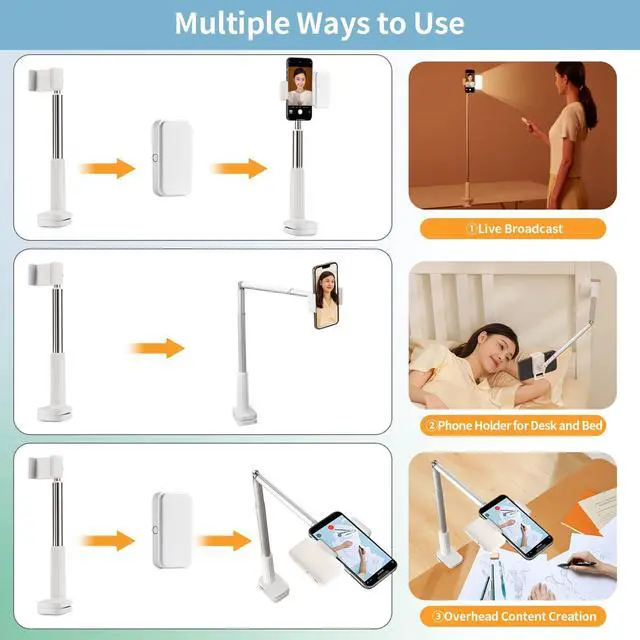 Multiple Ways to Use

①Live Broadcast

②Phone Holder for Desk and Bed

③Overhead Content Creation