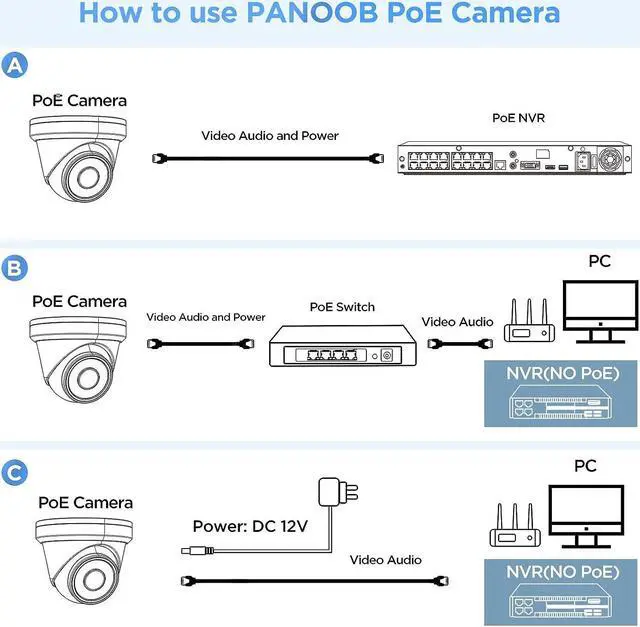 How to use PANOOB PoE Camera

A

PoE Camera

Video Audio and Power

PoE NVR

B

PoE Camera

Video Audio and Power

PoE Switch

Video Audio

PC

NVR(NO PoE)

C

PoE Camera

Power: DC 12V

Video Audio

PC

NVR(NO PoE)