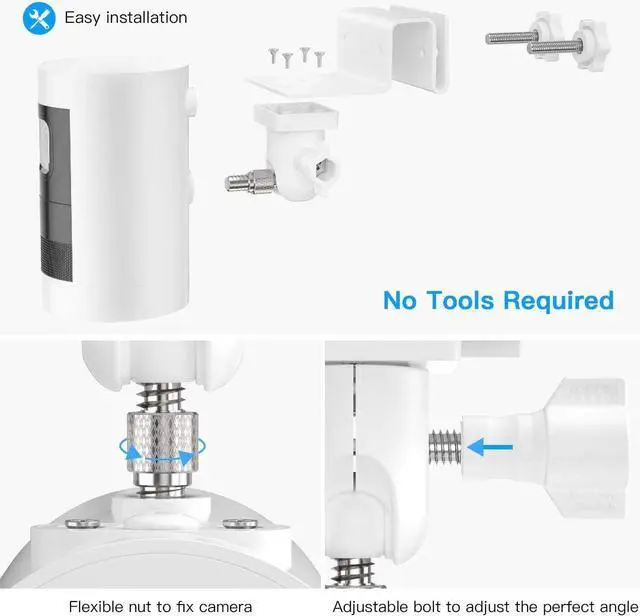 Easy installation

No Tools Required

Flexible nut to fix camera

Adjustable bolt to adjust the perfect angle