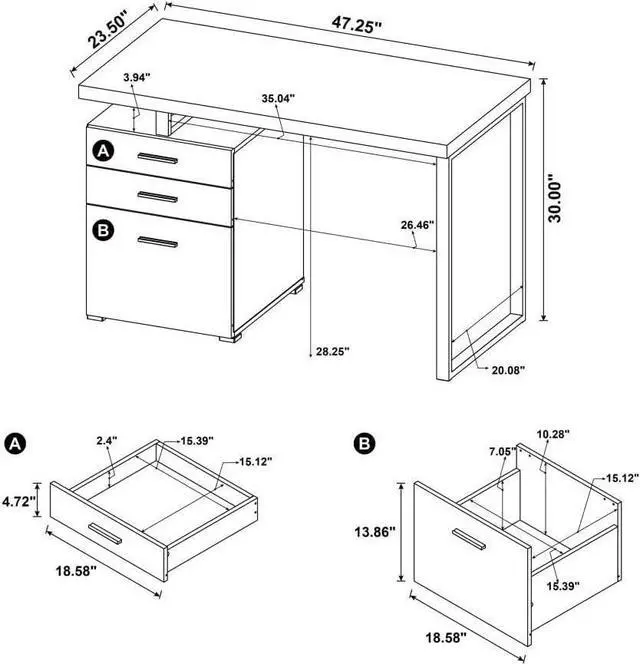 23.50"
47.25"
3.94"
35.04"
A
B
26.46"
30.00"
28.25"
20.08"

A
2.4"
15.39"
15.12"
4.72"
18.58"

B
10.28"
7.05"
15.12"
13.86"
15.39"
18.58"