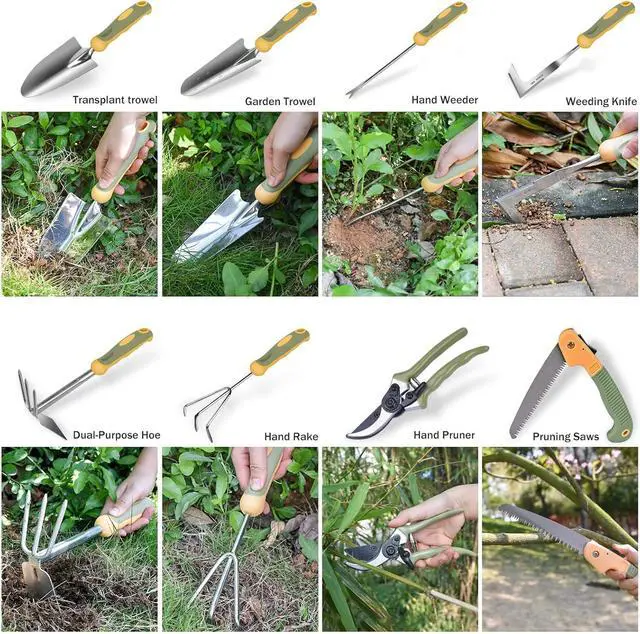 Transplant trowel

Garden Trowel

Hand Weeder

Weeding Knife

Dual-Purpose Hoe

Hand Rake

Hand Pruner

Pruning Saws