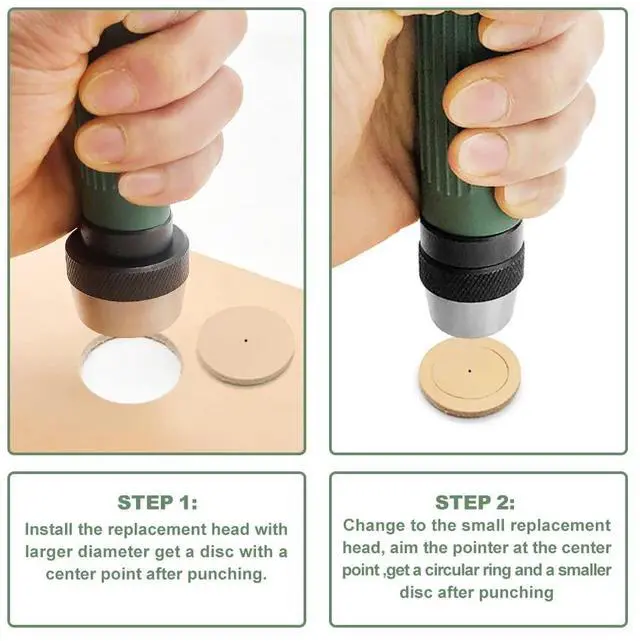 STEP 1:
Install the replacement head with larger diameter get a disc with a center point after punching.

STEP 2:
Change to the small replacement head, aim the pointer at the center point ,get a circular ring and a smaller disc after punching