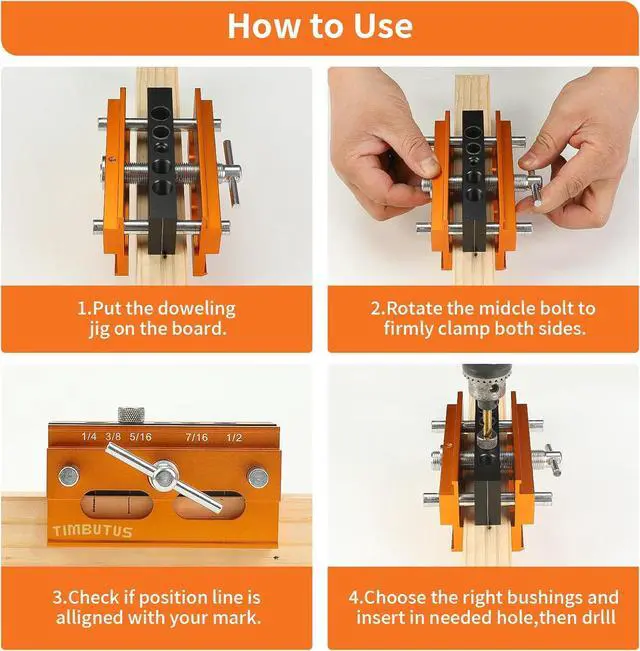 How to Use

1.Put the doweling jig on the board.

2.Rotate the midcle bolt to firmly clamp both sides.

1/4 3/8 5/16 7/16 1/2

TIMBUTUS

3.Check if position line is alligned with your mark.

4.Choose the right bushings and insert in needed hole,then drlll