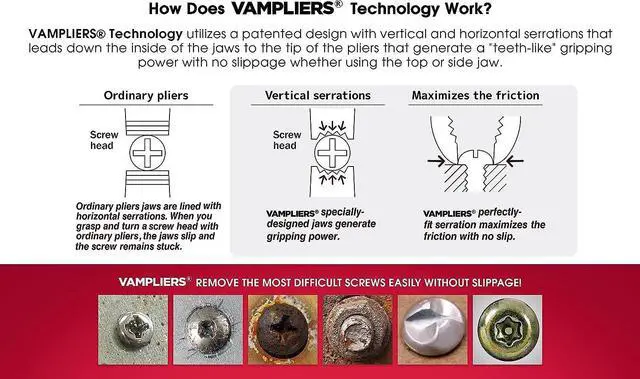 How Does VAMPLIERS® Technology Work?

VAMPLIERS® Technology utilizes a patented design with vertical and horizontal serrations that leads down the inside of the jaws to the tip of the pliers that generate a "teeth-like" gripping power with no slippage whether using the top or side jaw.

Ordinary pliers

Screw head

Ordinary pliers jaws are lined with horizontal serrations. When you grasp and turn a screw head with ordinary pliers, the jaws slip and the screw remains stuck.

Vertical serrations

Screw head

VAMPLIERS® specially-designed jaws generate gripping power.

Maximizes the friction

VAMPLIERS® perfectly-fit serration maximizes the friction with no slip.

VAMPLIERS® REMOVE THE MOST DIFFICULT SCREWS EASILY WITHOUT SLIPPAGE!