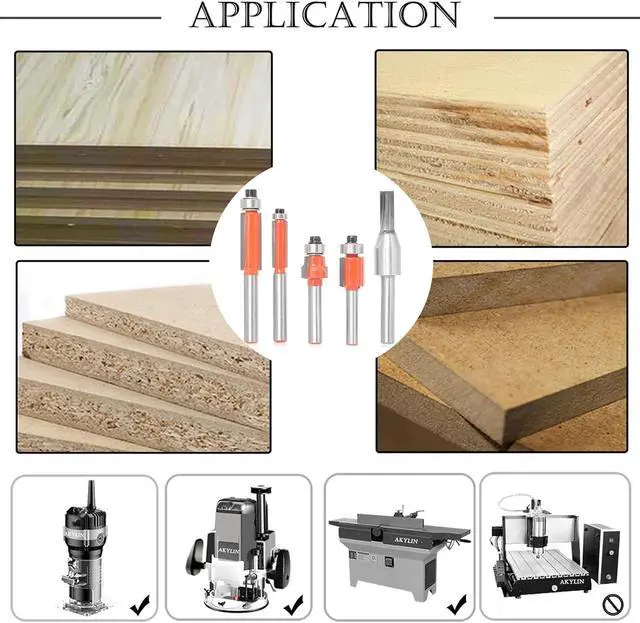 APPLICATION

AKYLIN

AKYLIN

AKYLIN

AKYLIN