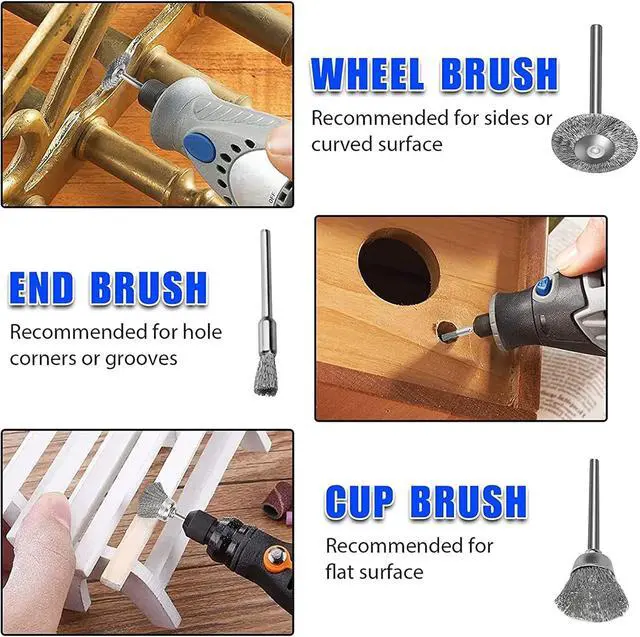 WHEEL BRUSH
Recommended for sides or curved surface

END BRUSH
Recommended for hole corners or grooves

CUP BRUSH
Recommended for flat surface