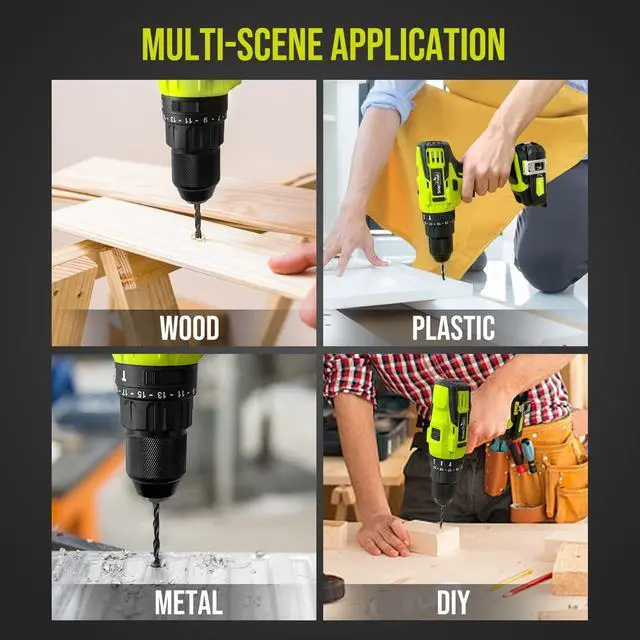 MULTI-SCENE APPLICATION

WOOD

PLASTIC

METAL

DIY