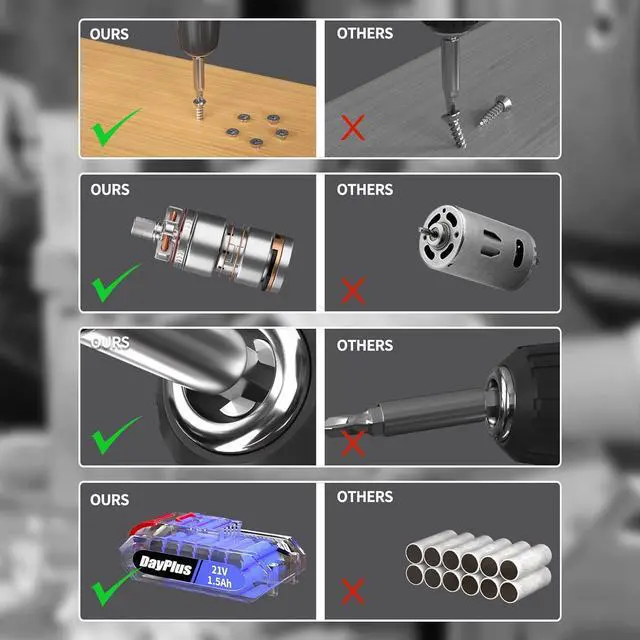 OURS

OTHERS

OURS

OTHERS

OURS

OTHERS

OURS

DayPlus

21V
1.5Ah

OTHERS