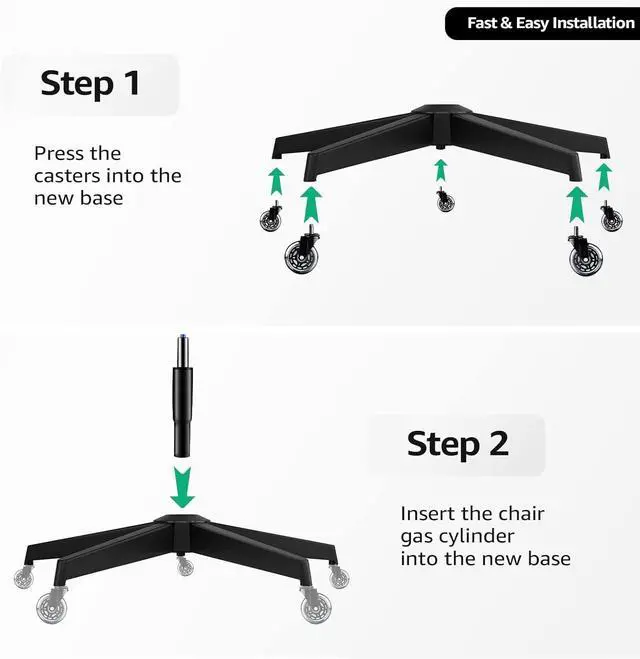 Fast & Easy Installation

Step 1

Press the casters into the new base

Step 2

Insert the chair gas cylinder into the new base