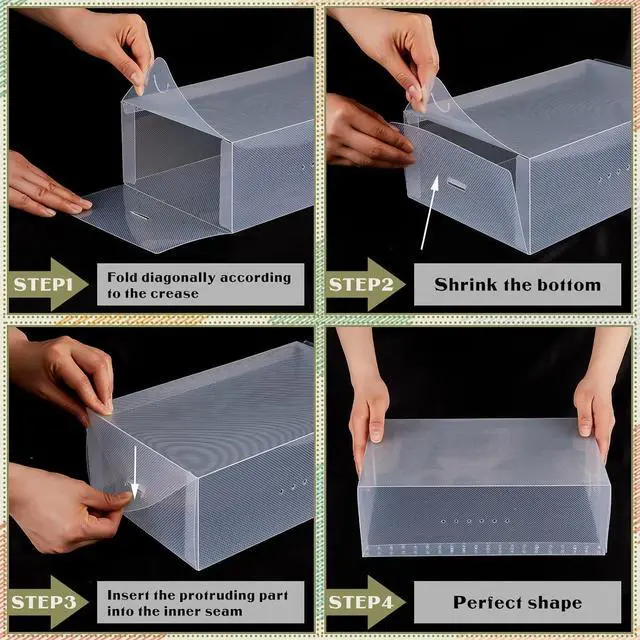 STEP1 Fold diagonally according to the crease

STEP2 Shrink the bottom

STEP3 Insert the protruding part into the inner seam

STEP4 Perfect shape