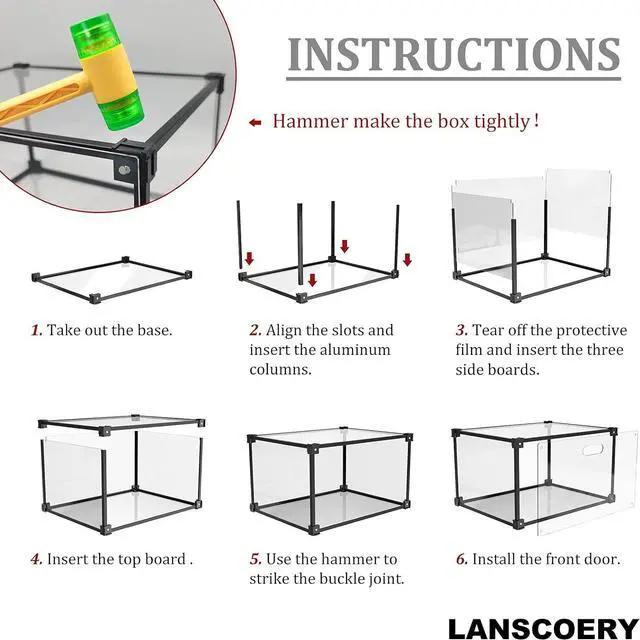 INSTRUCTIONS

Hammer make the box tightly !

1. Take out the base.

2. Align the slots and insert the aluminum columns.

3. Tear off the protective film and insert the three side boards.

4. Insert the top board .

5. Use the hammer to strike the buckle joint.

6. Install the front door.

LANSCOERY