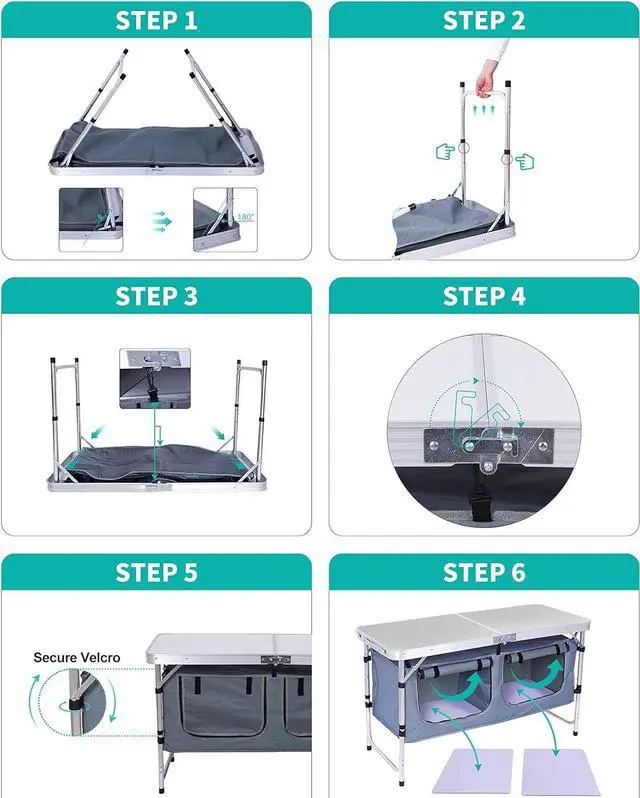 STEP 1

180°

STEP 2

STEP 3

STEP 4

STEP 5

Secure Velcro

STEP 6