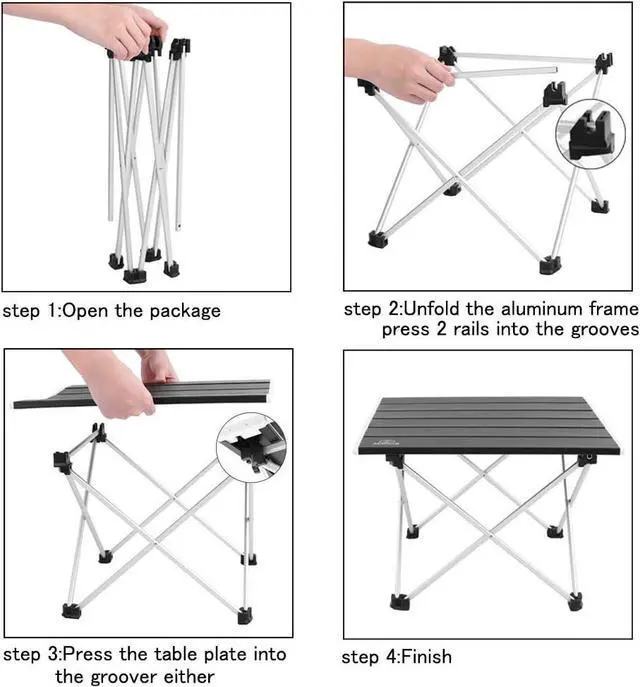 step 1:Open the package

step 2:Unfold the aluminum frame press 2 rails into the grooves

step 3:Press the table plate into the groover either

step 4:Finish