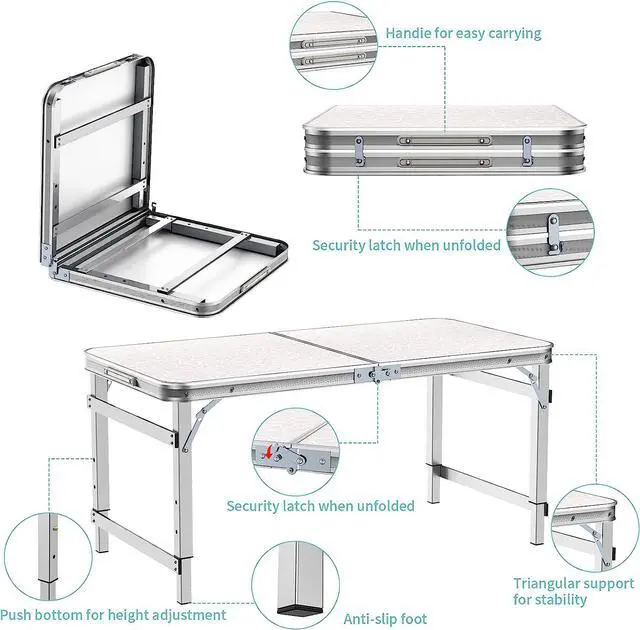 Handie for easy carrying

Security latch when unfolded

Security latch when unfolded

Triangular support for stability

Push bottom for height adjustment

Anti-slip foot